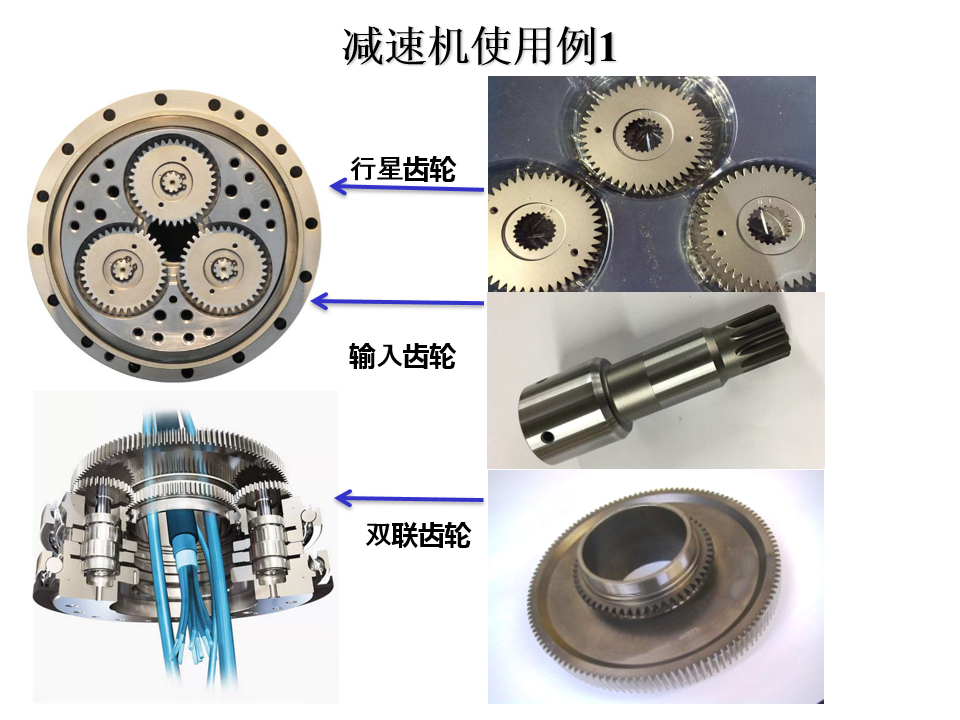 减速机使用例1

行星齿轮

输入齿轮

双联齿轮